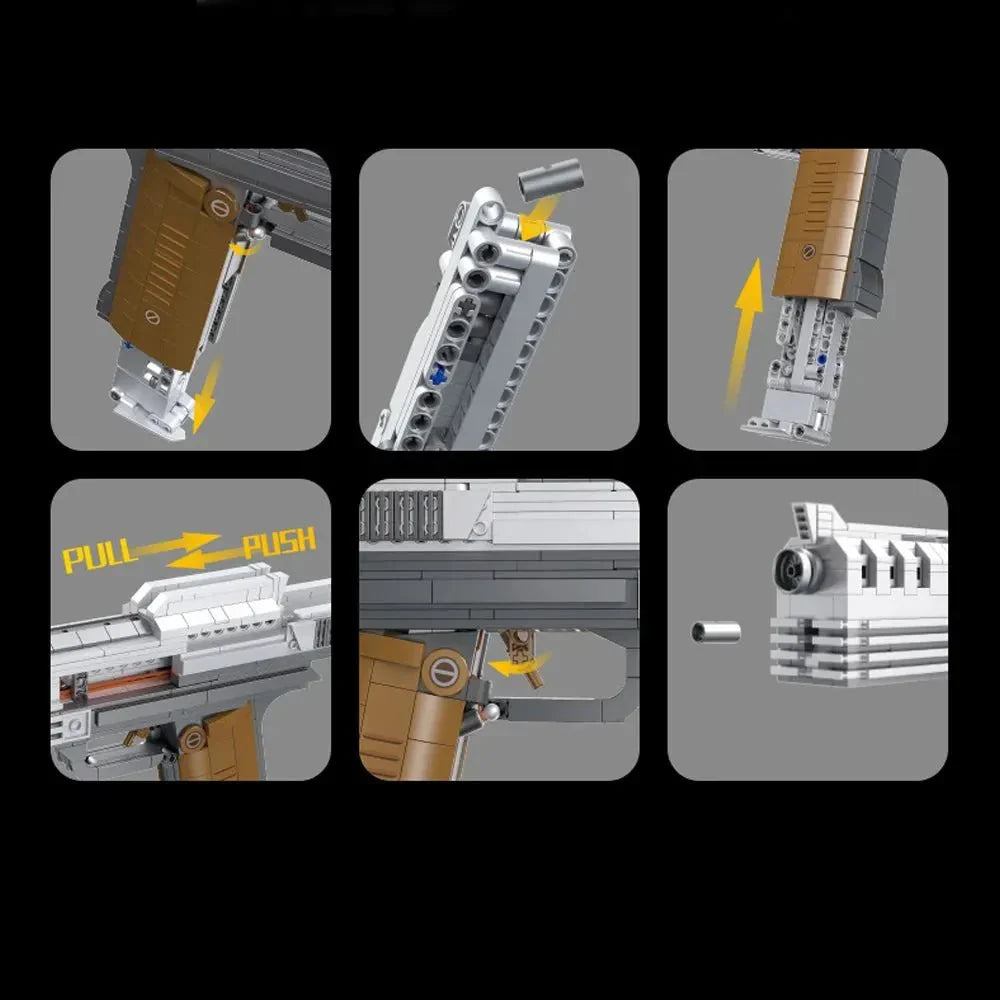 PULL PUSH