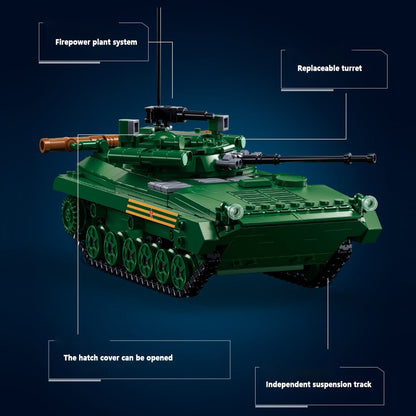 Firepower plant system

Replaceable turret

The hatch cover can be opened

Independent suspension track