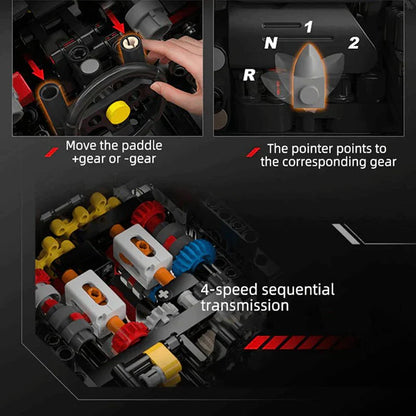 1
N
2
R

Move the paddle +gear or -gear

The pointer points to the corresponding gear

4-speed sequential transmission