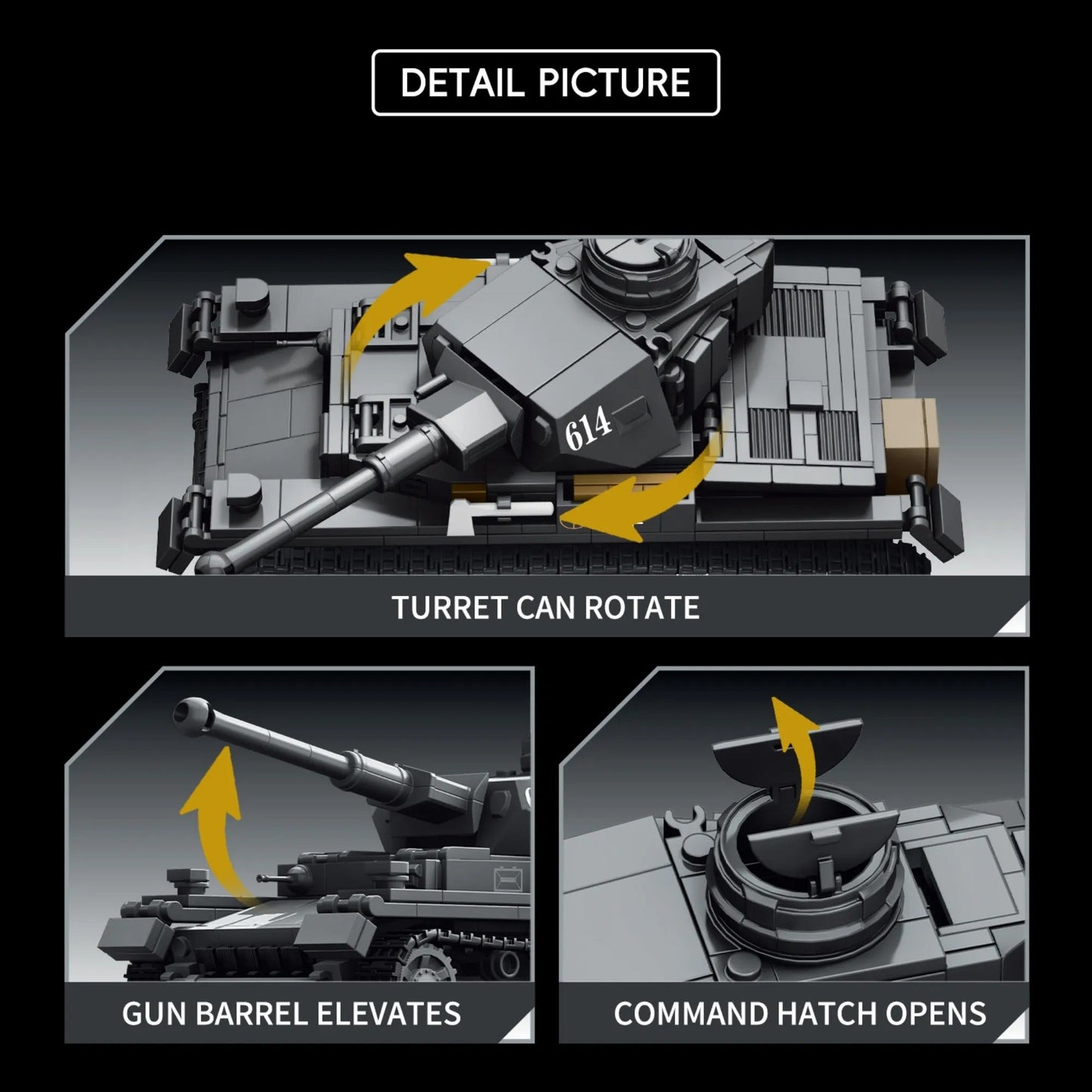 DETAIL PICTURE

614

TURRET CAN ROTATE

GUN BARREL ELEVATES

COMMAND HATCH OPENS