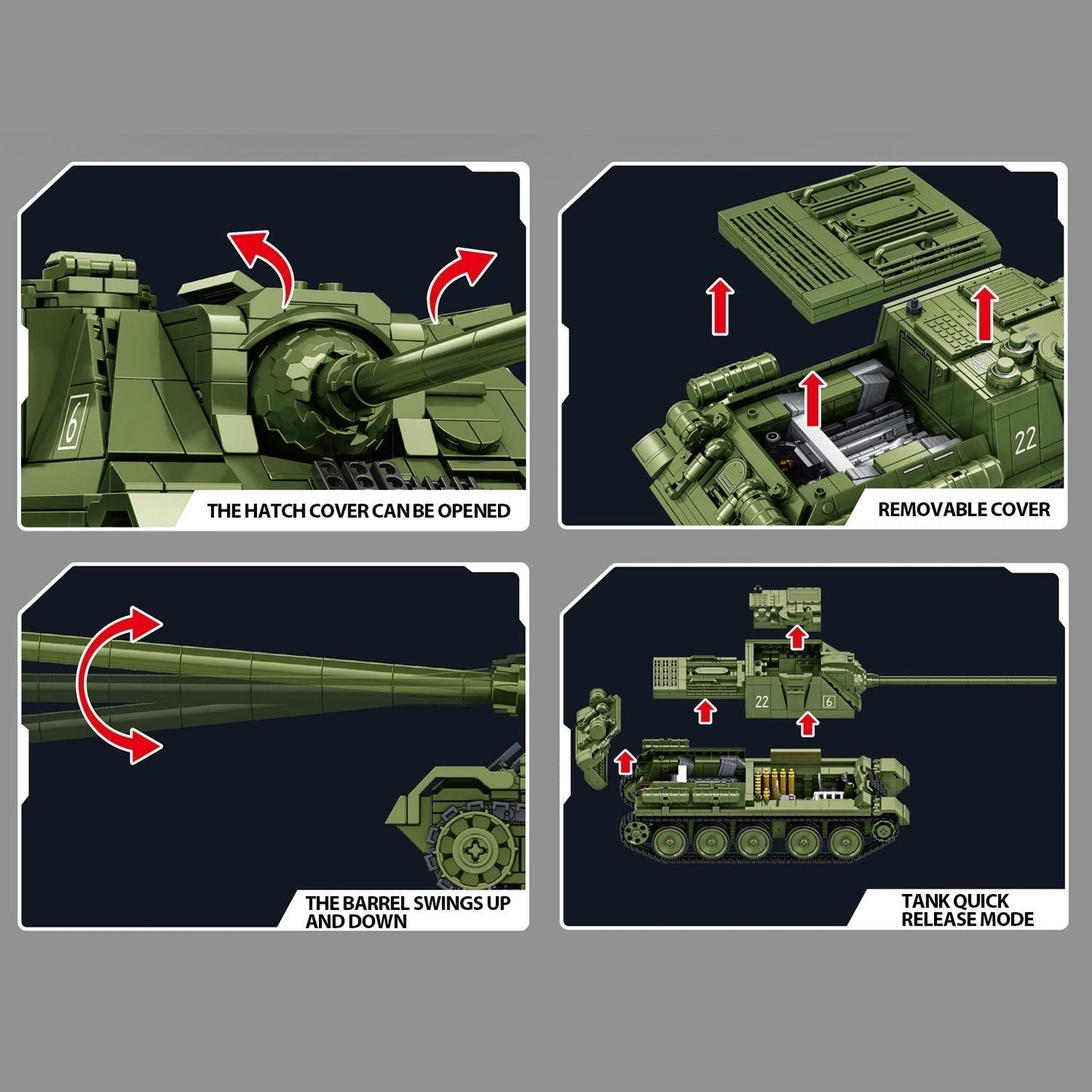 6

THE HATCH COVER CAN BE OPENED

22

REMOVABLE COVER

THE BARREL SWINGS UP AND DOWN

22

6

TANK QUICK RELEASE MODE